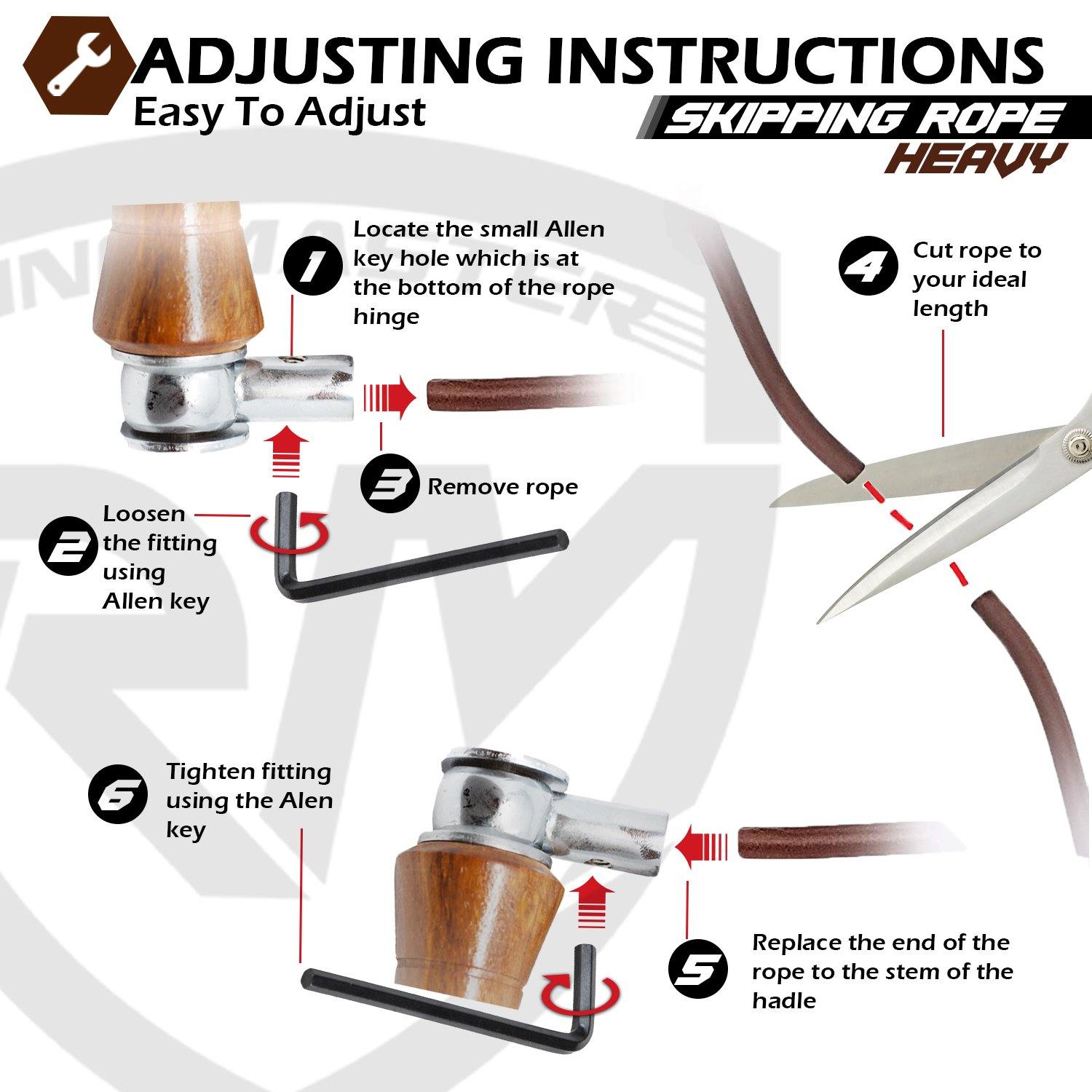 ADJUSTING INSTRUCTIONS
Easy To Adjust

SKIPPING ROPE
HEAVY

1 Locate the small Allen key hole which is at the bottom of the rope hinge

2 Loosen the fitting using Allen key

3 Remove rope

4 Cut rope to your ideal length

5 Replace the end of the rope to the stem of the hadle

6 Tighten fitting using the Alen key